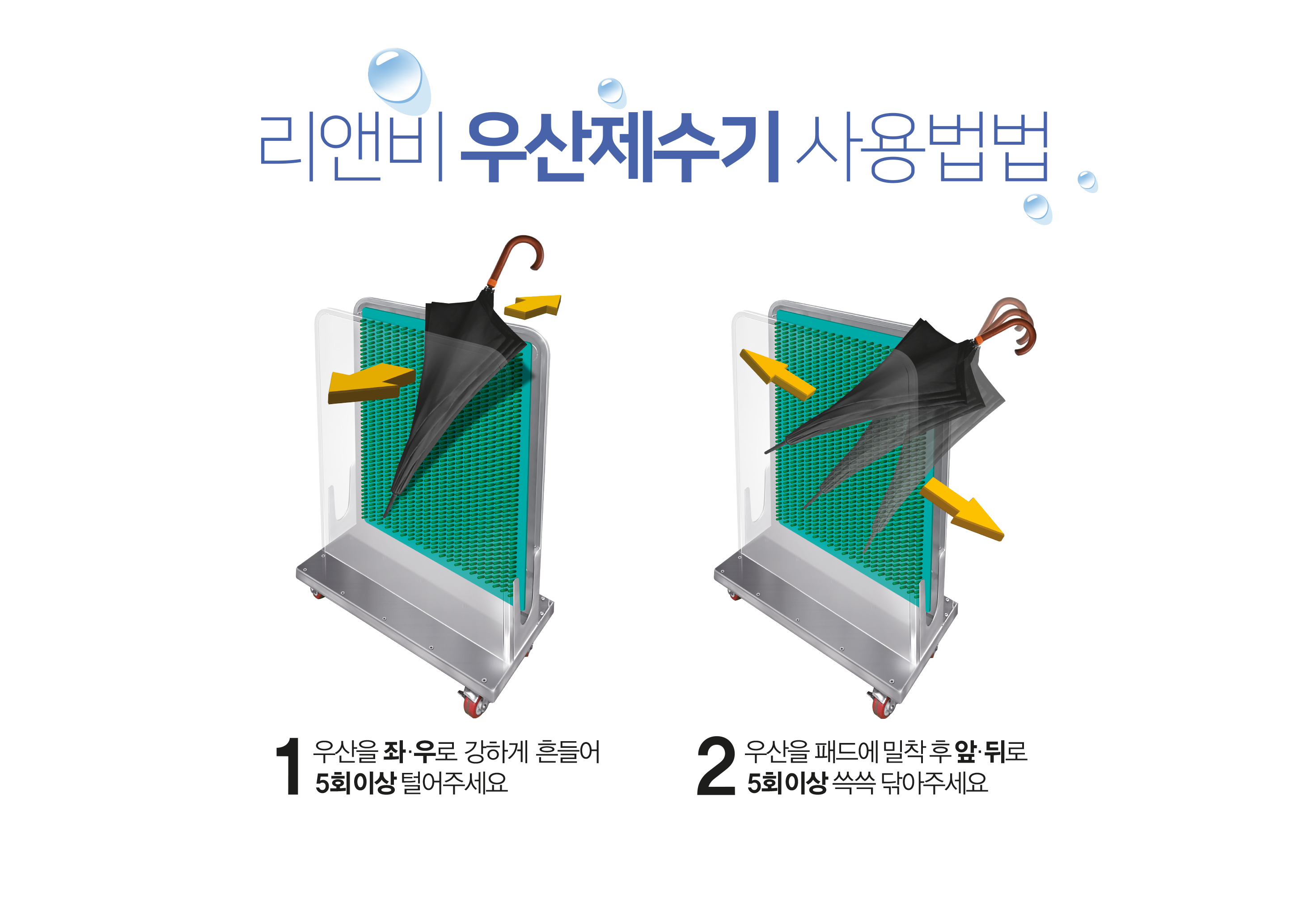 리앤비 우산제수기 사용법법

1 우산을 좌·우로 강하게 흔들어
5회이상 털어주세요

2 우산을 패드에 밀착 후 앞·뒤로
5회이상 쓱쓱 닦아주세요